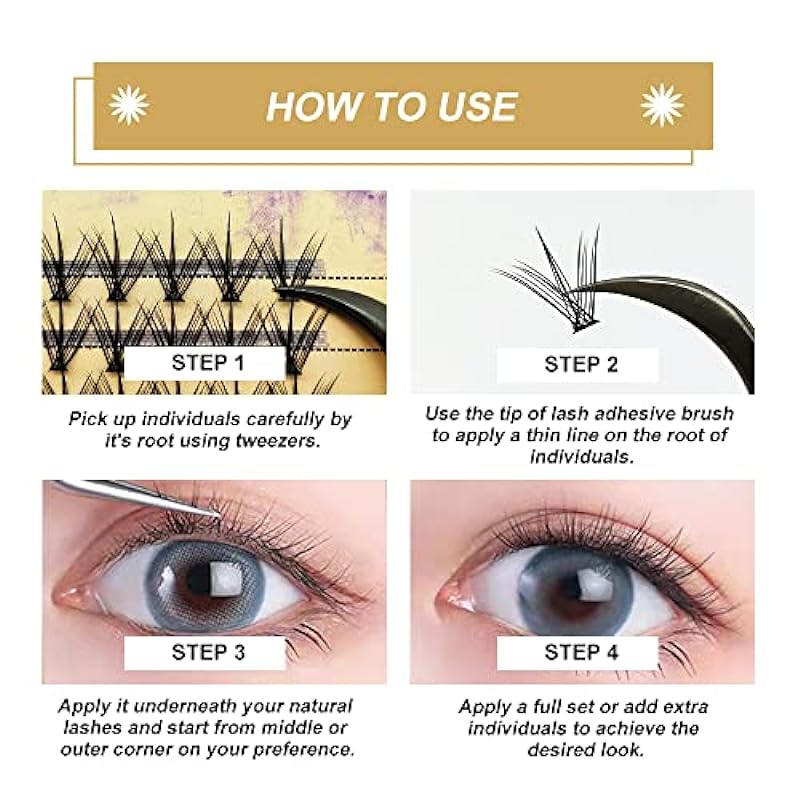 HOW TO USE

STEP 1

Pick up individuals carefully by it's root using tweezers.

STEP 2

Use the tip of lash adhesive brush to apply a thin line on the root of individuals.

STEP 3

Apply it underneath your natural lashes and start from middle or outer corner on your preference.

STEP 4

Apply a full set or add extra individuals to achieve the desired look.