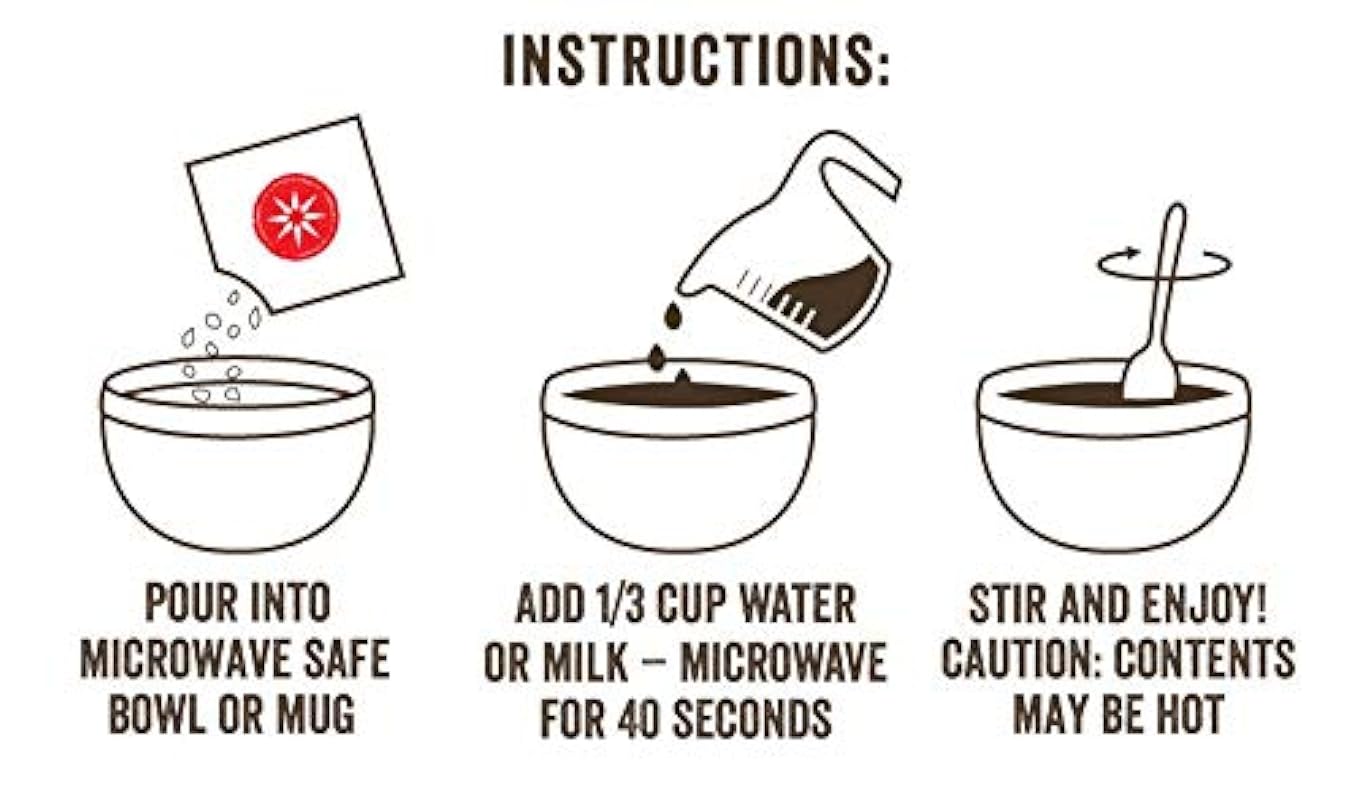 INSTRUCTIONS:

POUR INTO MICROWAVE SAFE BOWL OR MUG

ADD 1/3 CUP WATER OR MILK – MICROWAVE FOR 40 SECONDS

STIR AND ENJOY! CAUTION: CONTENTS MAY BE HOT